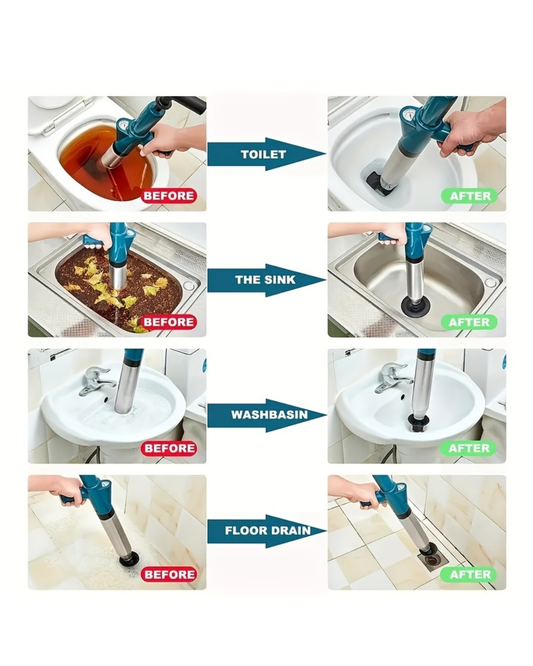 BEFORE
TOILET
AFTER

BEFORE
THE SINK
AFTER

BEFORE
WASHBASIN
AFTER

BEFORE
FLOOR DRAIN
AFTER